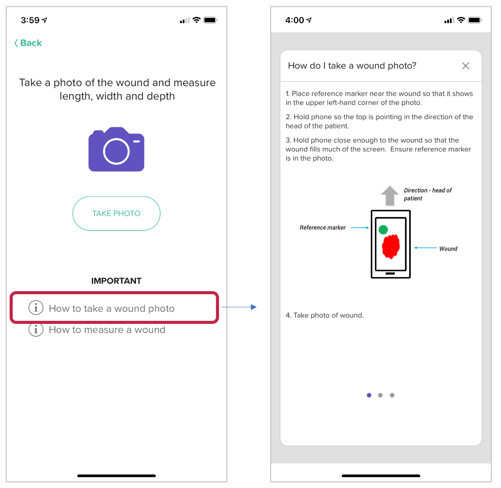 3:59

Back

Take a photo of the wound and measure length, width and depth

TAKE PHOTO

IMPORTANT

How to take a wound photo

How to measure a wound

4:00

How do I take a wound photo?

1. Place reference marker near the wound so that it shows in the upper left-hand corner of the photo.

2. Hold phone so the top is pointing in the direction of the head of the patient.

3. Hold phone close enough to the wound so that the wound fills much of the screen. Ensure reference marker is in the photo.

Direction - head of patient

Reference marker

Wound

4. Take photo of wound.